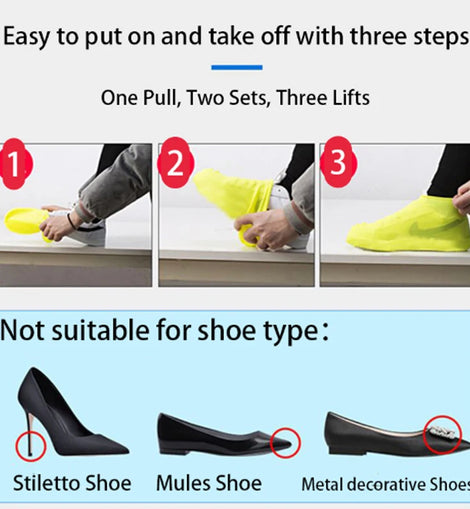 Easy to put on and take off with three steps

One Pull, Two Sets, Three Lifts

1

2

3

Not suitable for shoe type:

Stiletto Shoe

Mules Shoe

Metal decorative Shoes